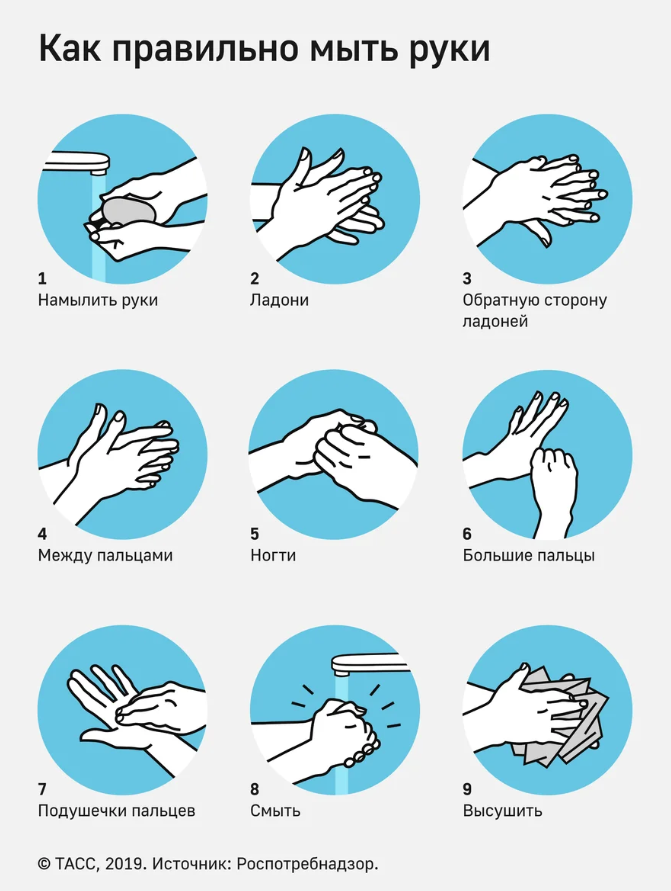 Как правильно мыть руки

1
Намылить руки

2
Ладони

3
Обратную сторону ладоней

4
Между пальцами

5
Ногти

6
Большие пальцы

7
Подушечки пальцев

8
Смыть

9
Высушить

© ТАСС, 2019. Источник: Роспотребнадзор.