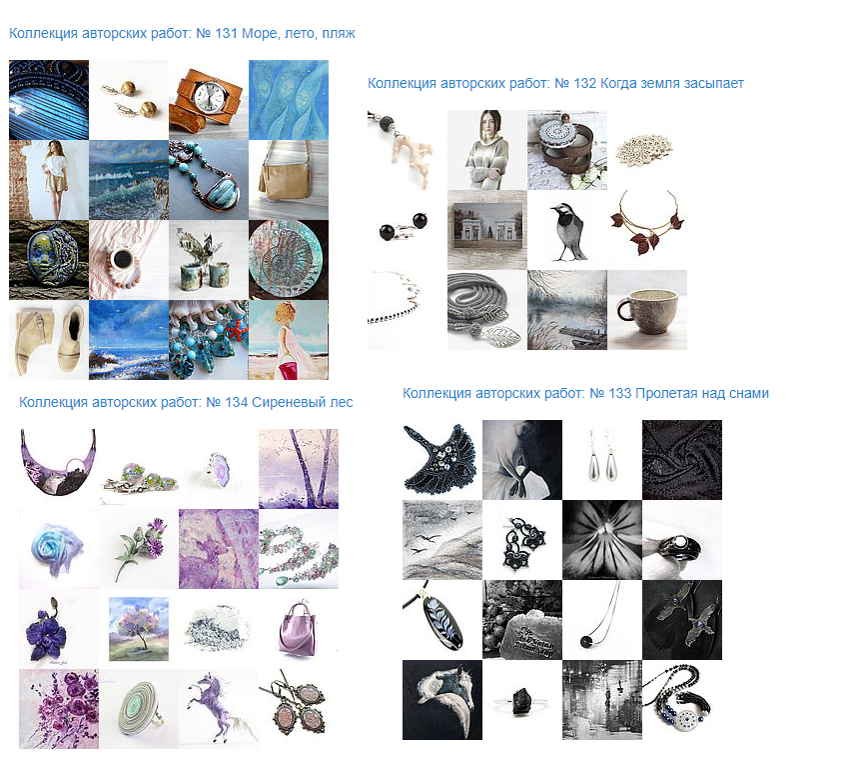 Коллекция авторских работ: № 131 Море, лето, пляж

Коллекция авторских работ: № 132 Когда земля засыпает

Коллекция авторских работ: № 134 Сиреневый лес

Коллекция авторских работ: № 133 Пролетая над снами