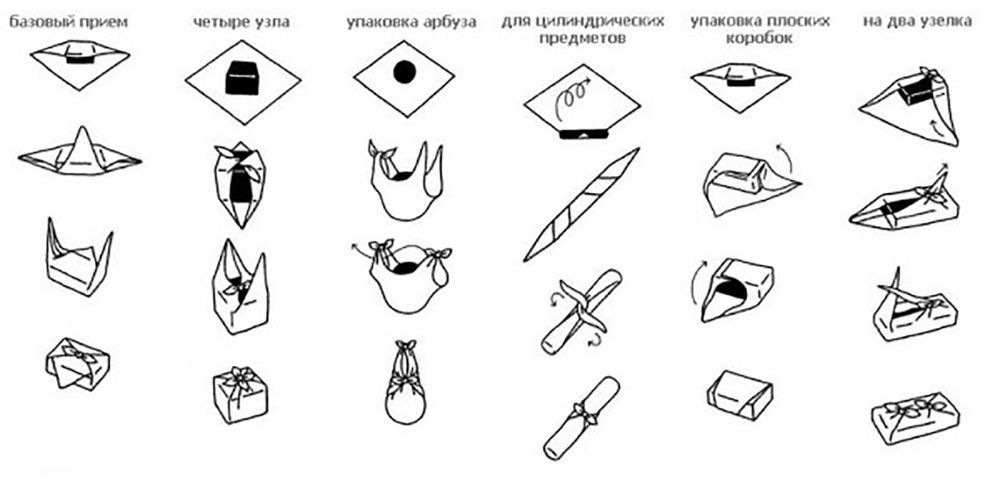 базовый прием

четыре узла

упаковка арбуза

для цилиндрических предметов

упаковка плоских коробок

на два узелка