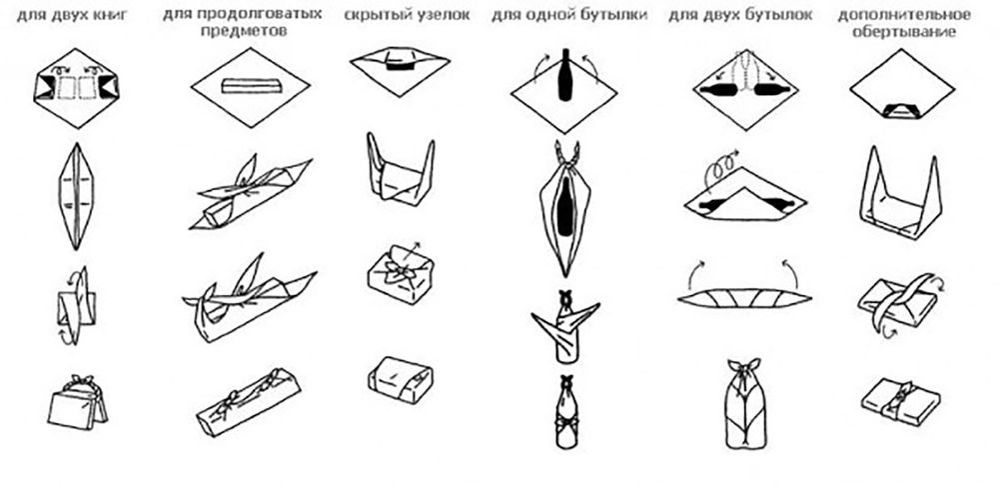 для двух книг

для продолговатых предметов

скрытый узелок

для одной бутылки

для двух бутылок

дополнительное обертывание