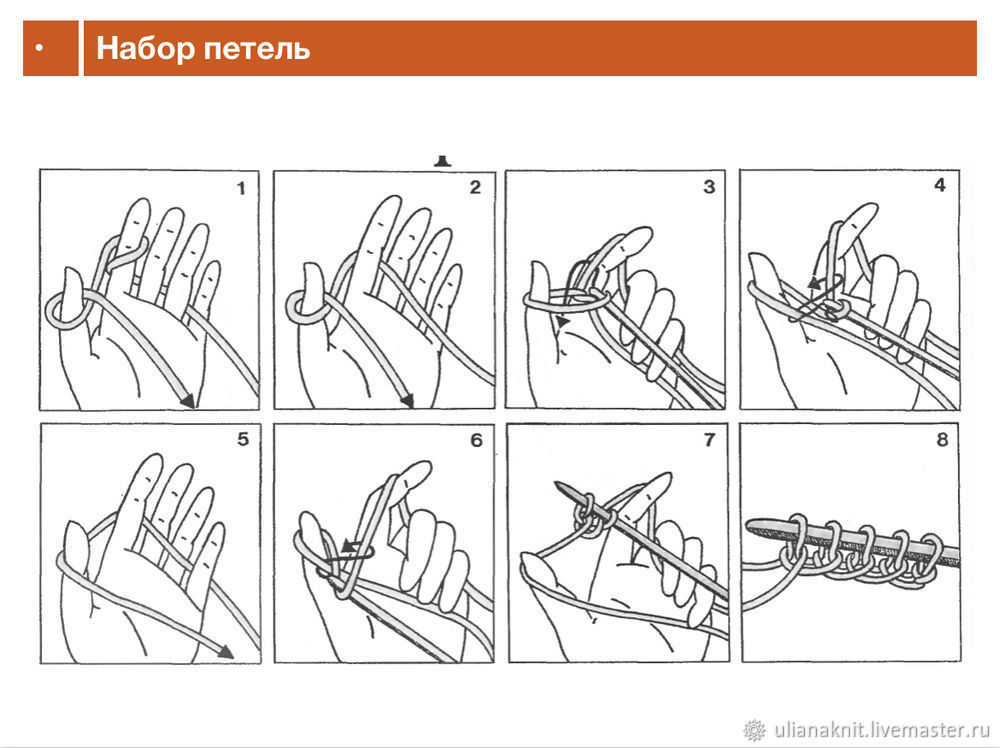 • Набор петель

1

2

3

4

5

6

7

8

ulianaknit.livemaster.ru